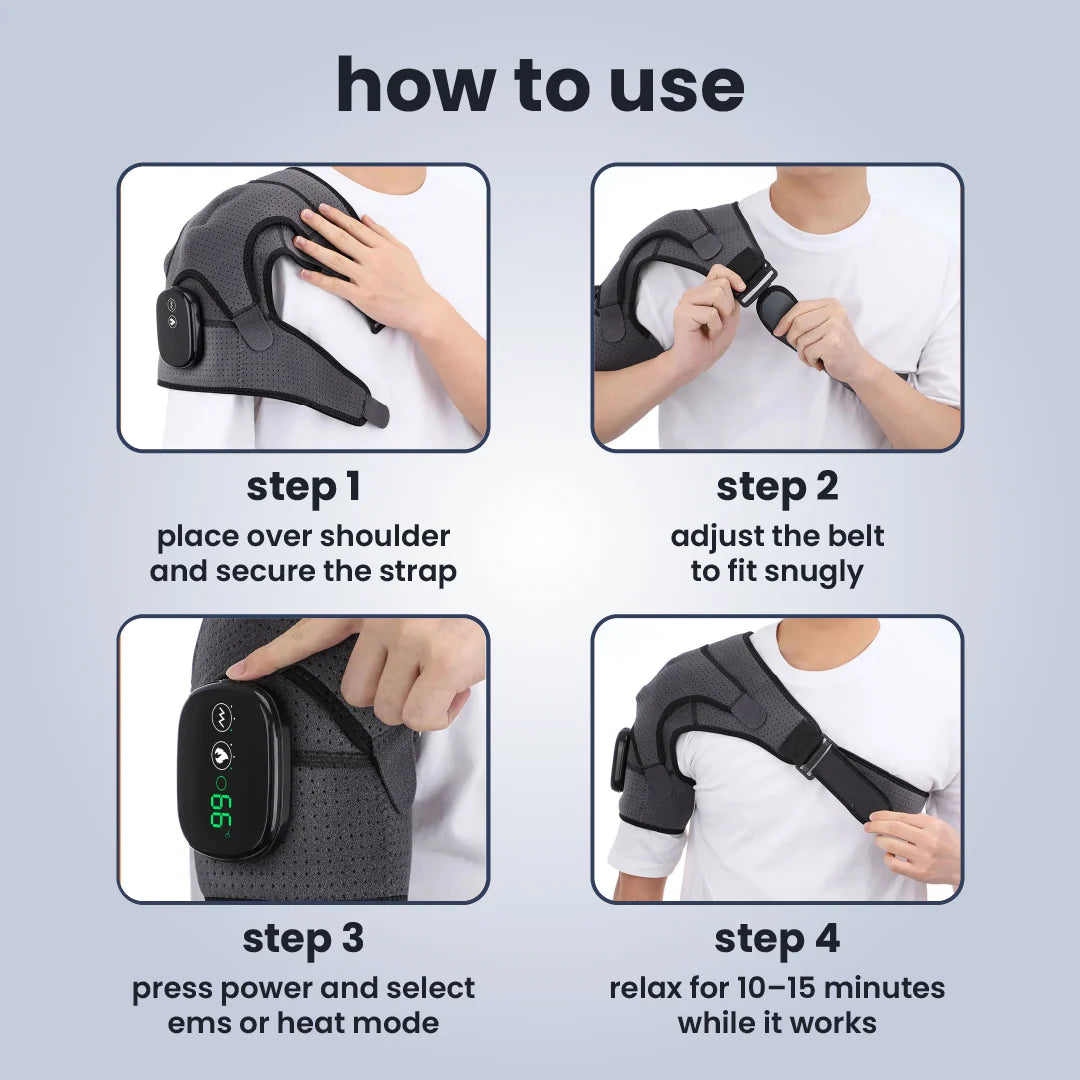 how to use

step 1
place over shoulder and secure the strap

step 2
adjust the belt to fit snugly

99

step 3
press power and select ems or heat mode

step 4
relax for 10–15 minutes while it works