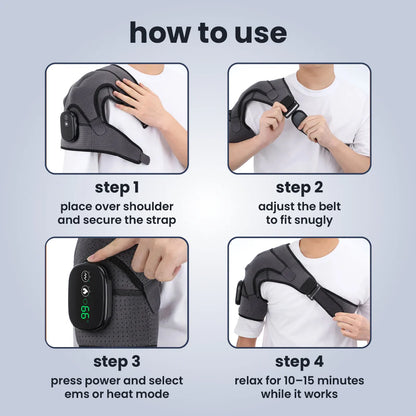 how to use

step 1
place over shoulder and secure the strap

step 2
adjust the belt to fit snugly

99

step 3
press power and select ems or heat mode

step 4
relax for 10–15 minutes while it works